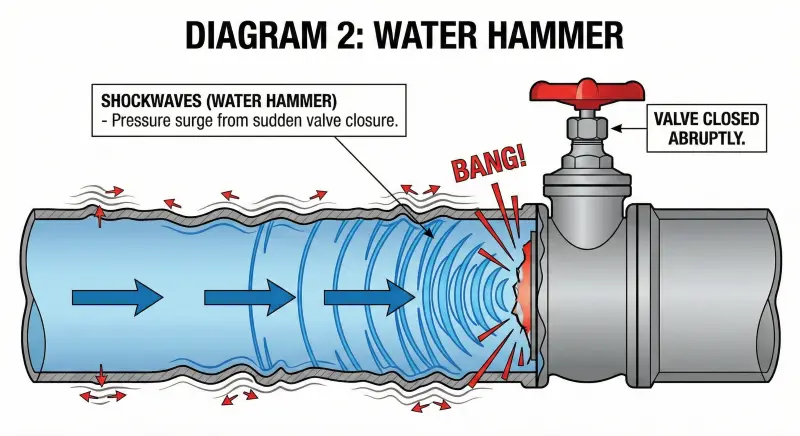 DIAGRAM 2: WATER HAMMER

SHOCKWAVES (WATER HAMMER)
- Pressure surge from sudden valve closure.

VALVE CLOSED ABRUPTLY.

BANG!